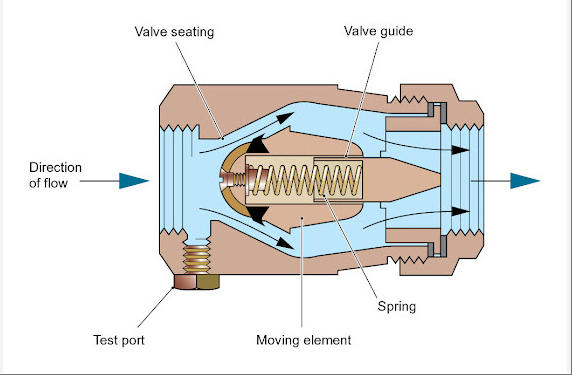 Valve seating

Valve guide

Direction of flow

Spring

Test port

Moving element